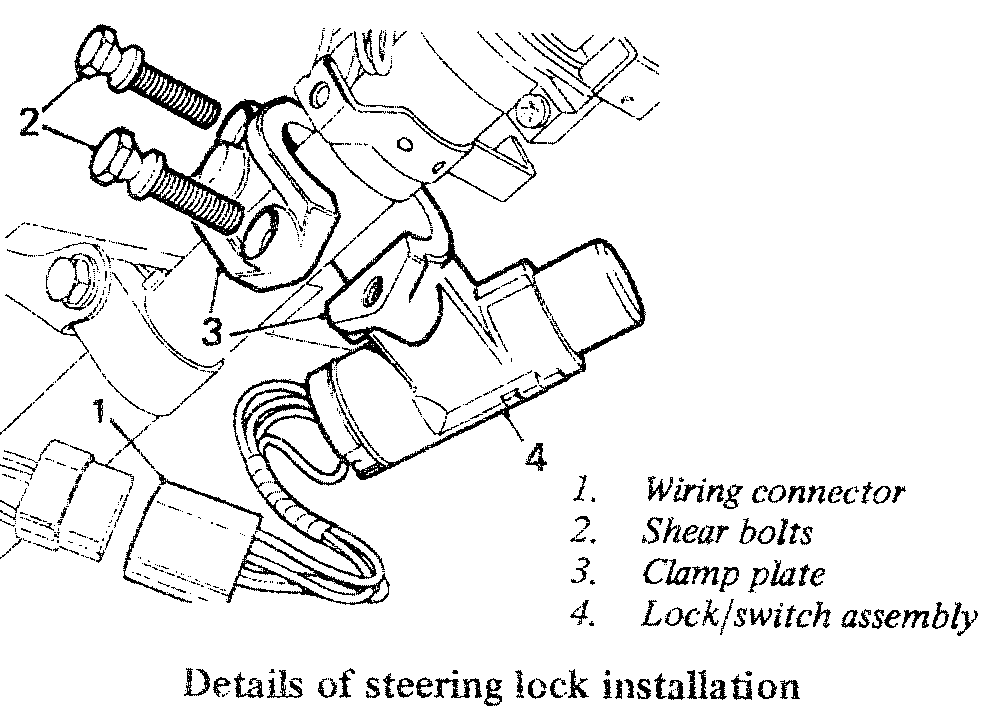 2
3
1
4
1. Wiring connector
2. Shear bolts
3. Clamp plate
4. Lock/switch assembly

Details of steering lock installation