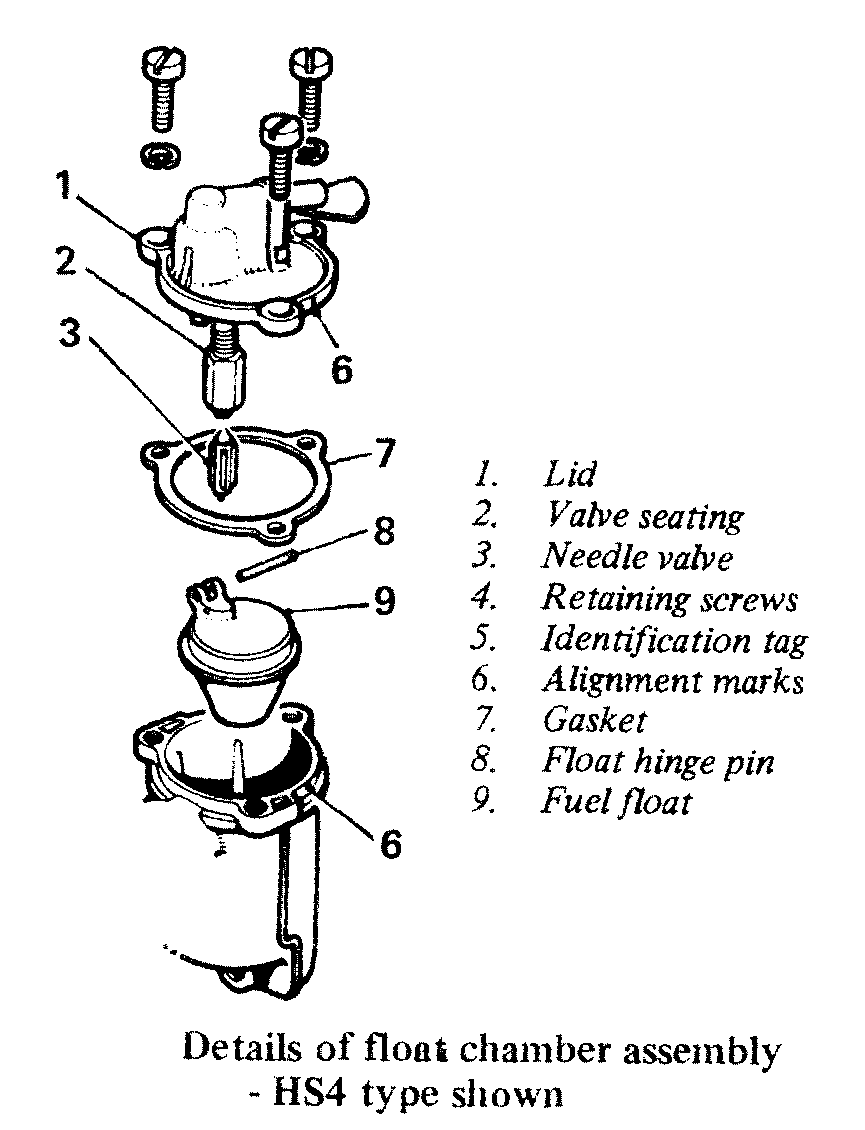 1
2
3
6
7
8
9
6

1. Lid
2. Valve seating
3. Needle valve
4. Retaining screws
5. Identification tag
6. Alignment marks
7. Gasket
8. Float hinge pin
9. Fuel float

Details of float chamber assembly - HS4 type shown