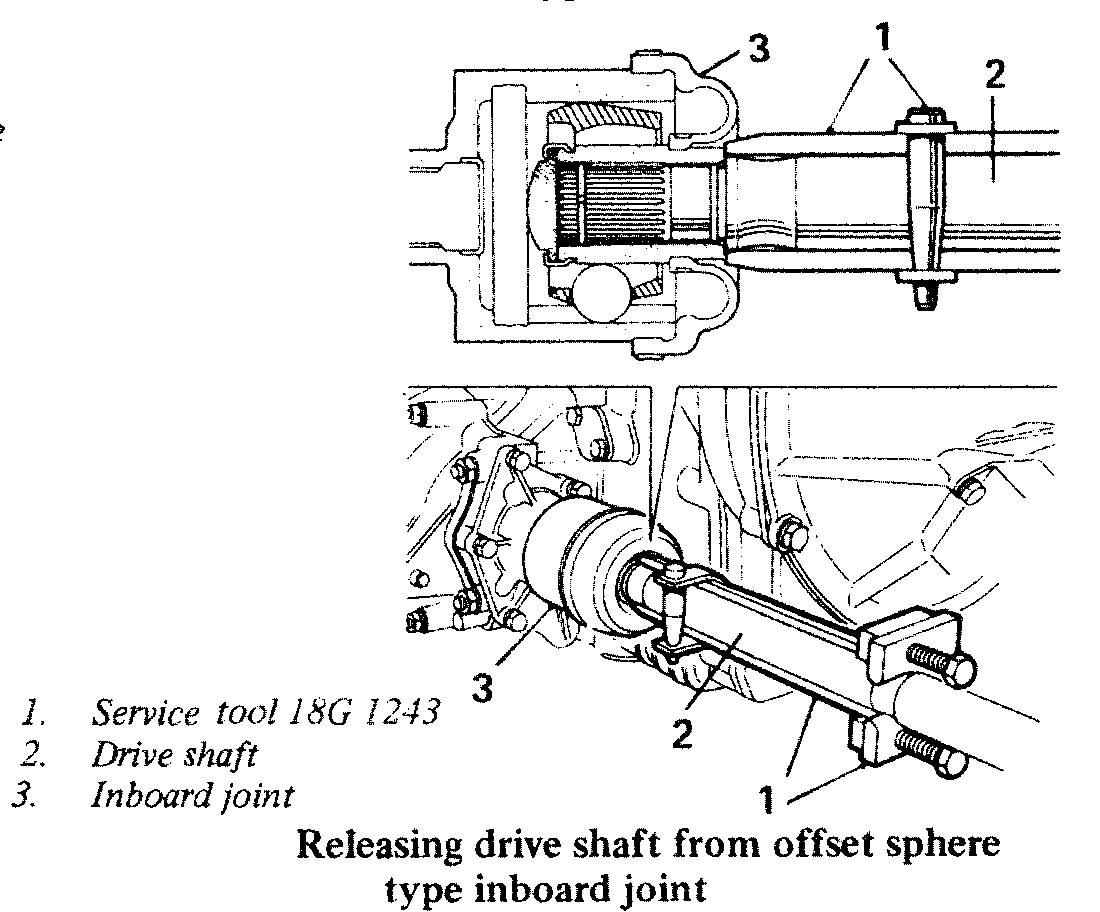 3
1
2
3
2
1
1. Service tool 18G 1243
2. Drive shaft
3. Inboard joint

Releasing drive shaft from offset sphere type inboard joint