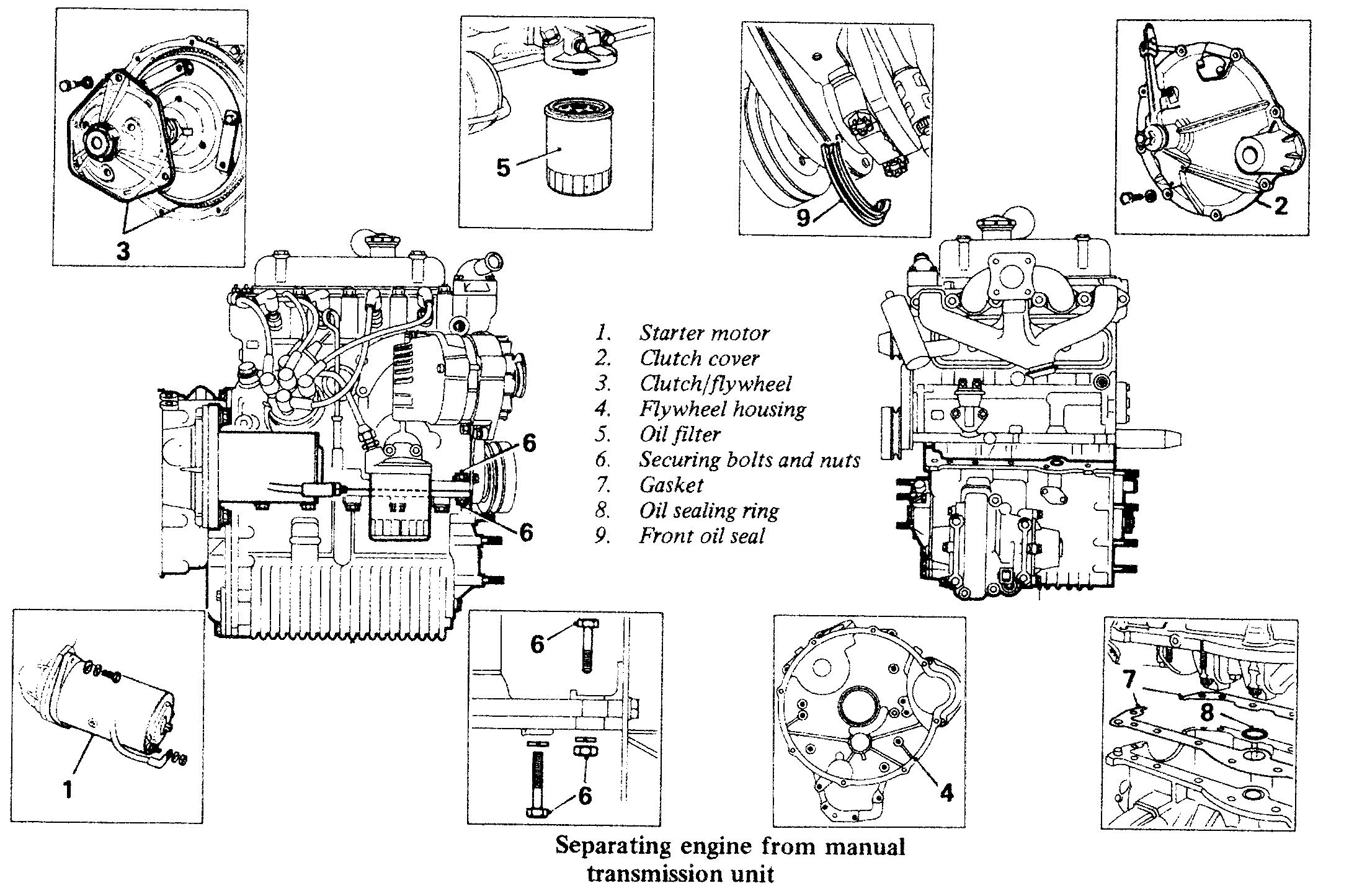 3

5

9

2

1. Starter motor
2. Clutch cover
3. Clutch/flywheel
4. Flywheel housing
5. Oil filter
6. Securing bolts and nuts
7. Gasket
8. Oil sealing ring
9. Front oil seal

6

6

1

6

6

4

7

8

Separating engine from manual transmission unit