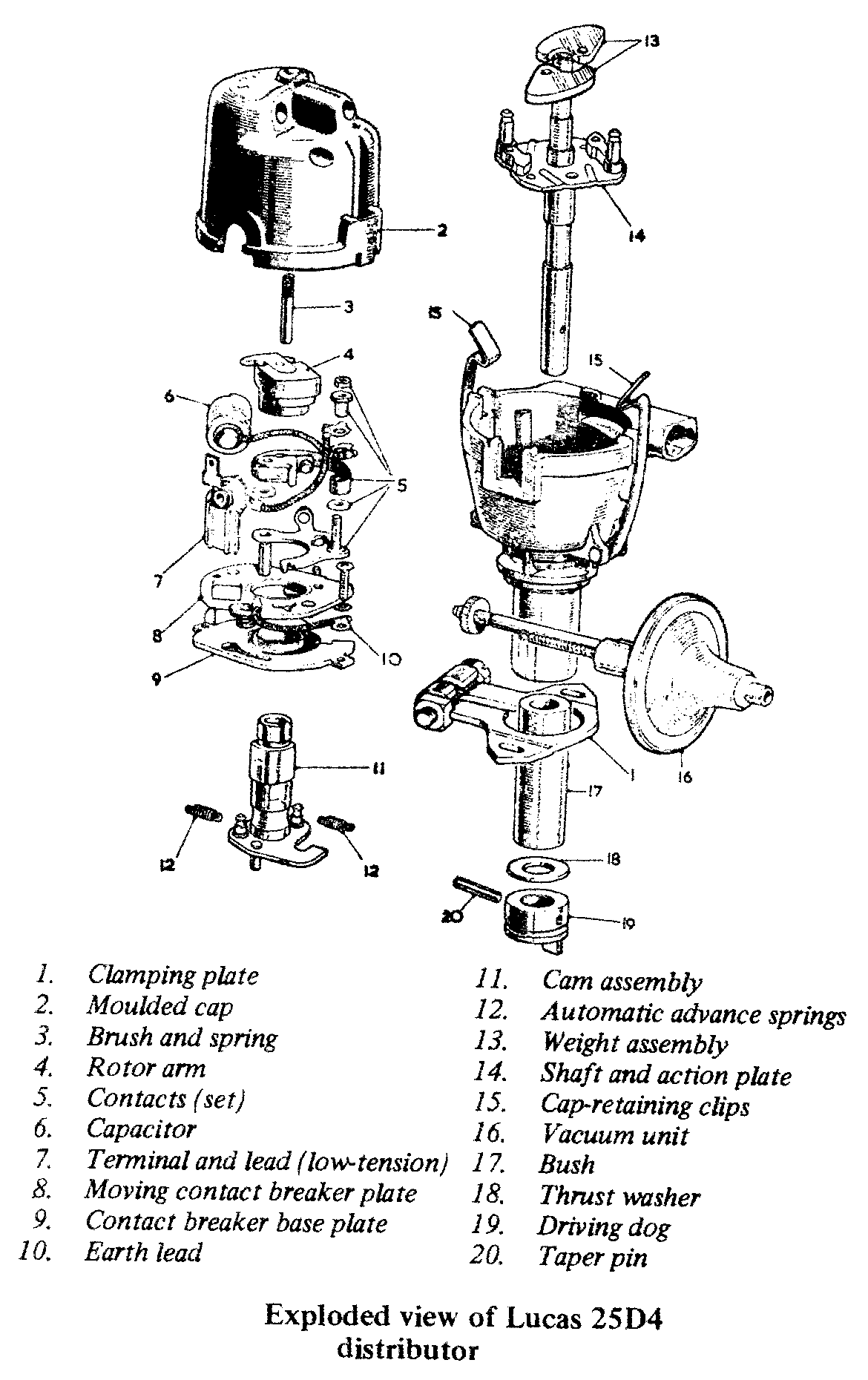 13
2
14
3
15
4
15
6
5
7
8
10
9
11
1
16
17
12
12
18
20
19

1. Clamping plate
2. Moulded cap
3. Brush and spring
4. Rotor arm
5. Contacts (set)
6. Capacitor
7. Terminal and lead (low-tension)
8. Moving contact breaker plate
9. Contact breaker base plate
10. Earth lead

11. Cam assembly
12. Automatic advance springs
13. Weight assembly
14. Shaft and action plate
15. Cap-retaining clips
16. Vacuum unit
17. Bush
18. Thrust washer
19. Driving dog
20. Taper pin

Exploded view of Lucas 25D4 distributor