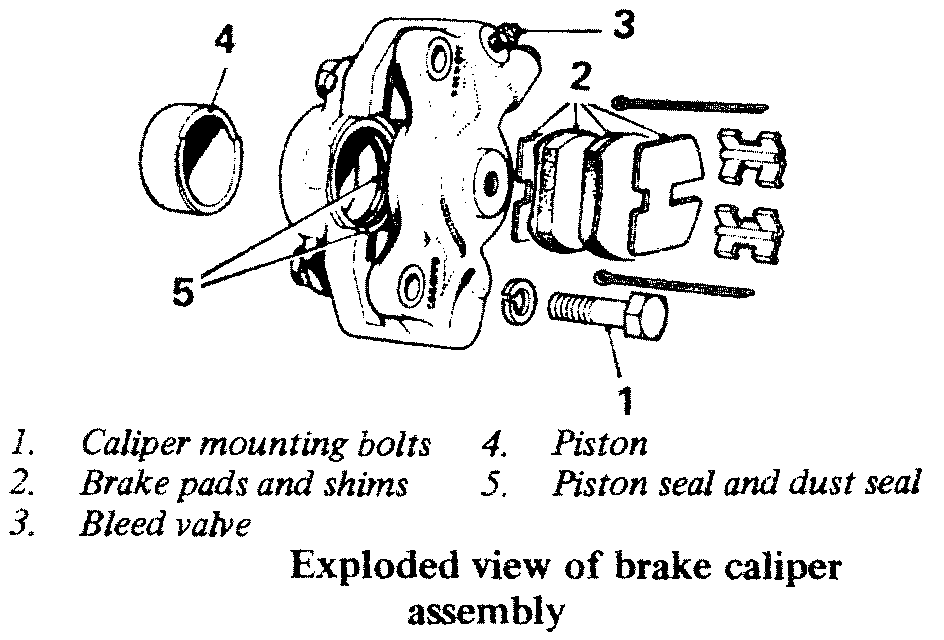 4
3
2
5
1

1. Caliper mounting bolts
2. Brake pads and shims
3. Bleed valve
4. Piston
5. Piston seal and dust seal

Exploded view of brake caliper assembly