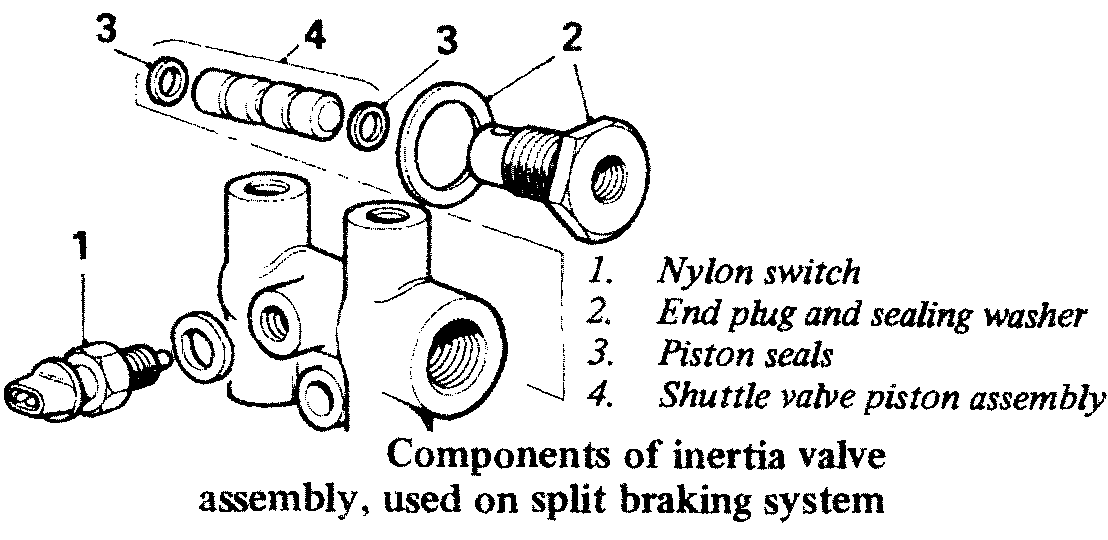 3
4
3
2
1

1. Nylon switch
2. End plug and sealing washer
3. Piston seals
4. Shuttle valve piston assembly

Components of inertia valve assembly, used on split braking system