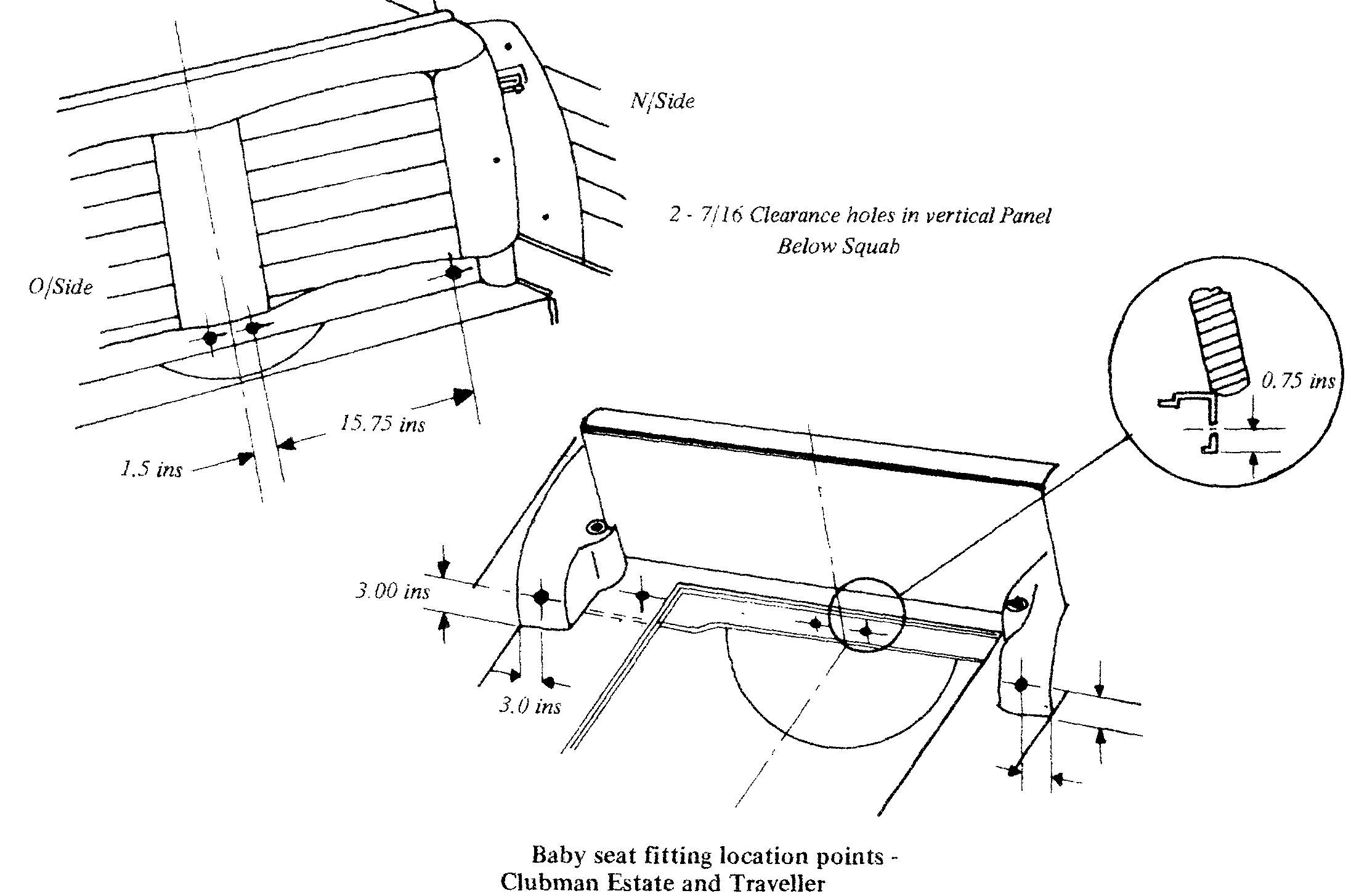 N/Side

2 - 7/16 Clearance holes in vertical Panel
Below Squab

O/Side

15.75 ins

1.5 ins

0.75 ins

3.00 ins

3.0 ins

Baby seat fitting location points -
Clubman Estate and Traveller