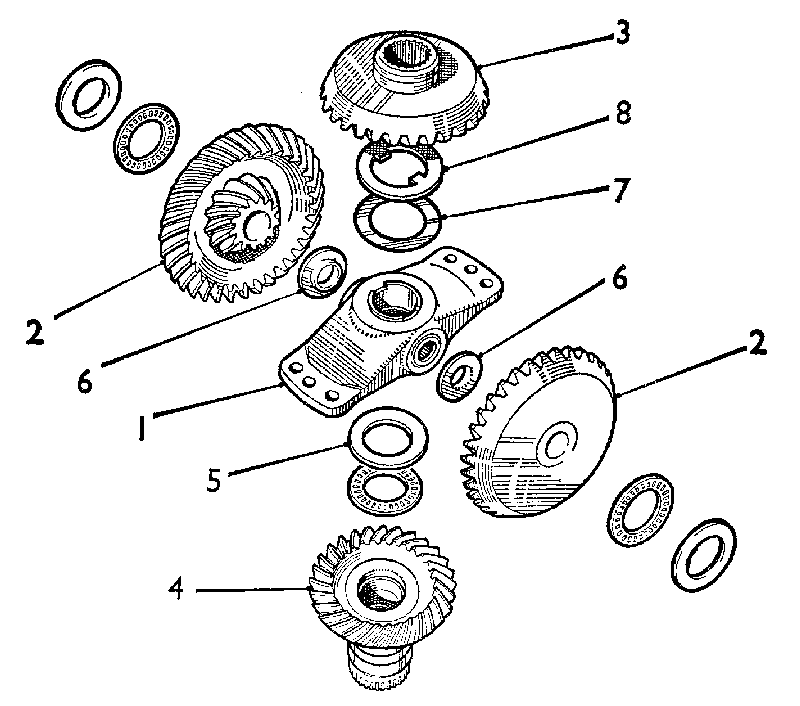 3
8
7
2
6
6
2
1
5
4