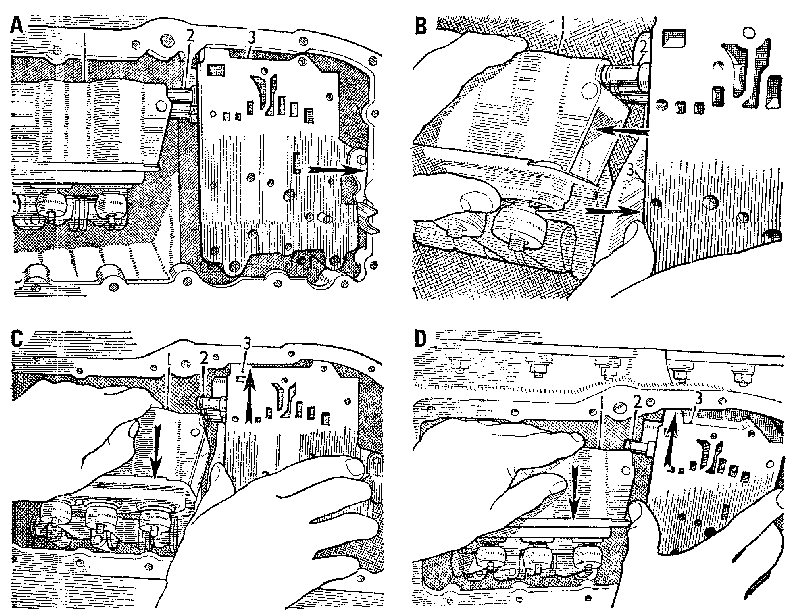 A
1
2
3

B
1
2
3

C
1
2
3

D
1
2
3