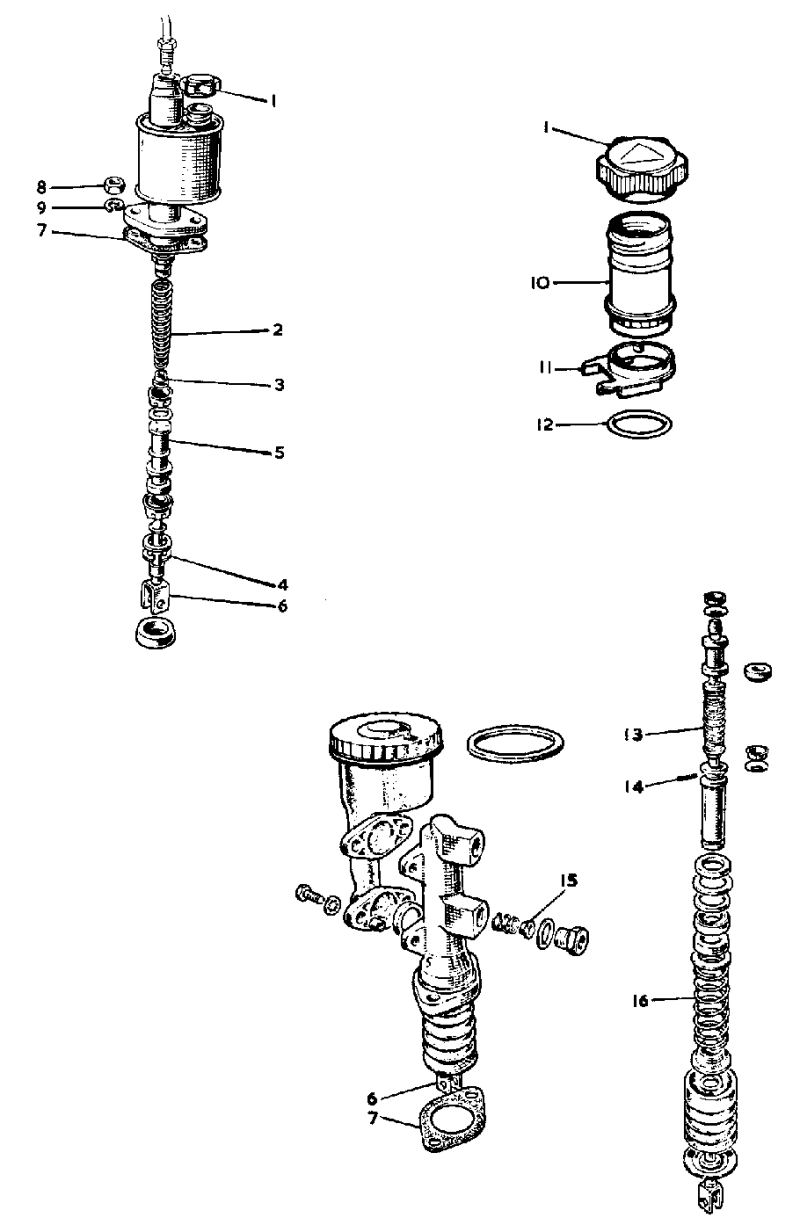 1
8
9
7
2
3
5
4
6
1
10
11
12
13
14
15
16
6
7