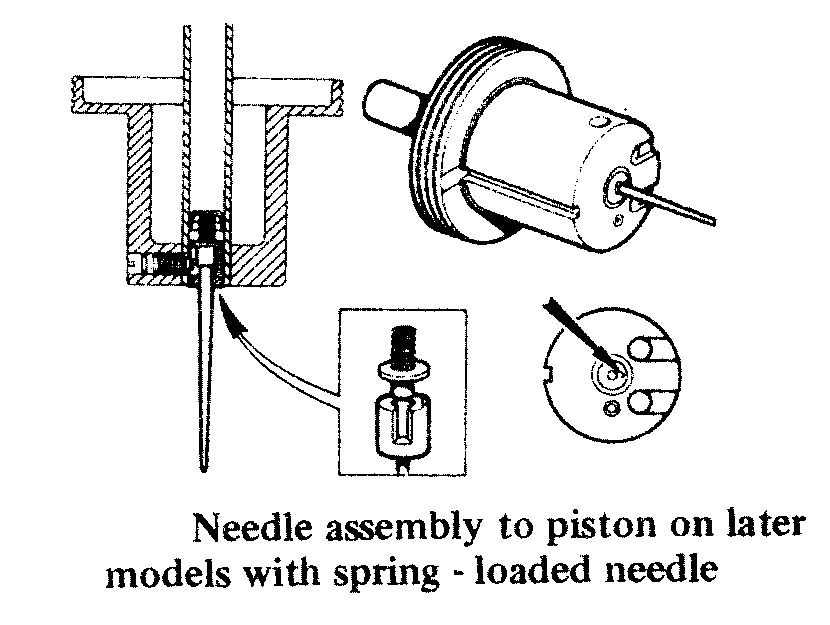 Needle assembly to piston on later models with spring - loaded needle